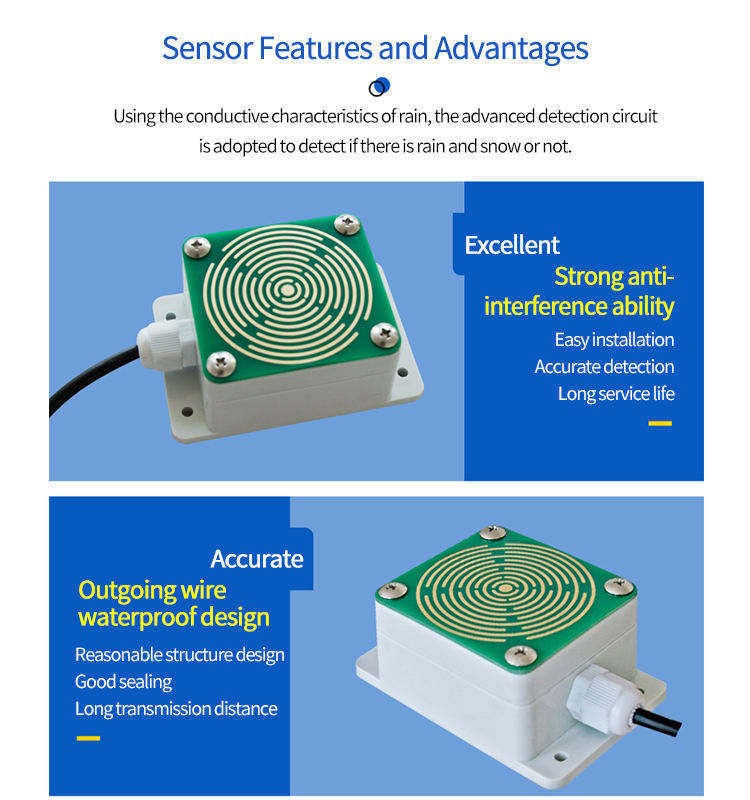 Sensor Features and Advantages

Using the conductive characteristics of rain, the advanced detection circuit is adopted to detect if there is rain and snow or not.

Excellent

Strong anti-interference ability

Easy installation
Accurate detection
Long service life

Accurate

Outgoing wire waterproof design

Reasonable structure design
Good sealing
Long transmission distance