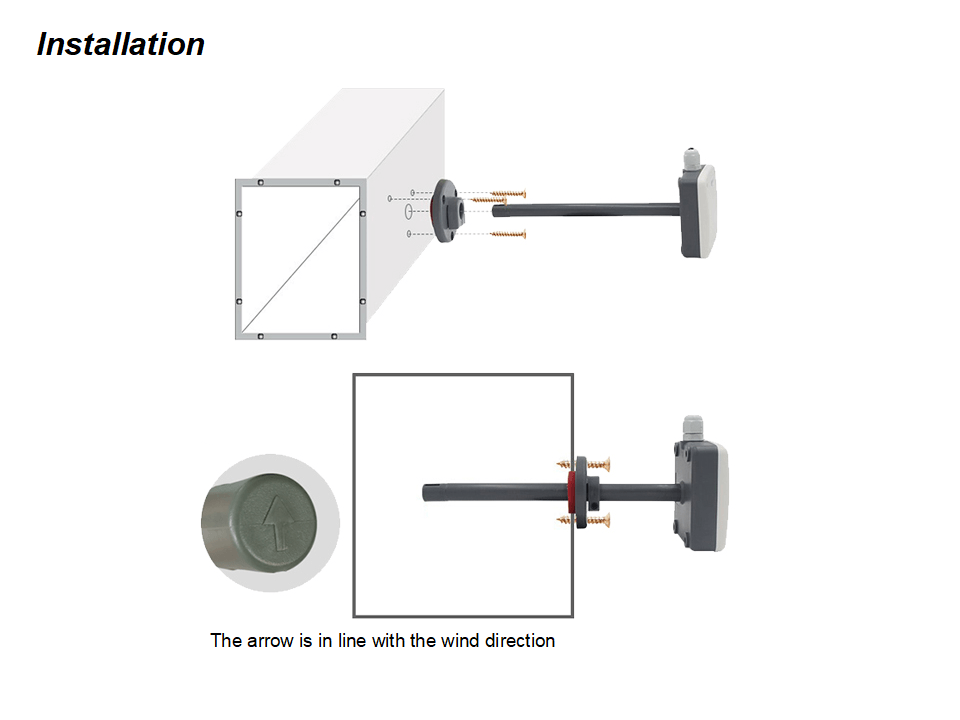 Installation

The arrow is in line with the wind direction